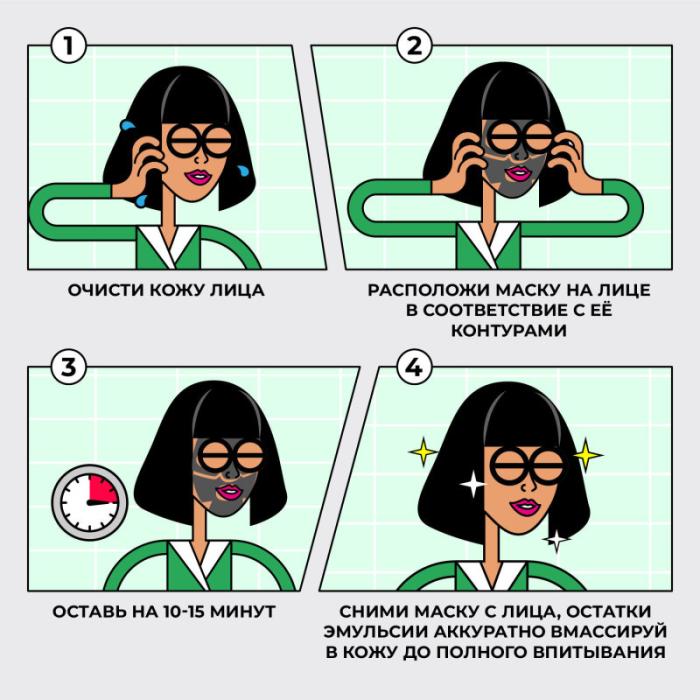 1

ОЧИСТИ КОЖУ ЛИЦА

2

РАСПОЛОЖИ МАСКУ НА ЛИЦЕ В СООТВЕТСТВИЕ С ЕЁ КОНТУРАМИ

3

ОСТАВЬ НА 10-15 МИНУТ

4

СНИМИ МАСКУ С ЛИЦА, ОСТАТКИ ЭМУЛЬСИИ АККУРАТНО ВМАССИРУЙ В КОЖУ ДО ПОЛНОГО ВПИТЫВАНИЯ