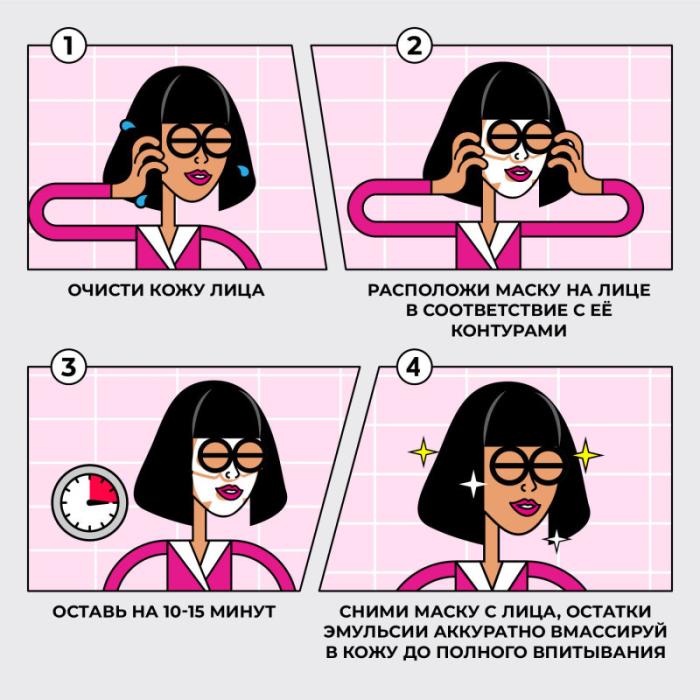 1

ОЧИСТИ КОЖУ ЛИЦА

2

РАСПОЛОЖИ МАСКУ НА ЛИЦЕ В СООТВЕТСТВИЕ С ЕЁ КОНТУРАМИ

3

ОСТАВЬ НА 10-15 МИНУТ

4

СНИМИ МАСКУ С ЛИЦА, ОСТАТКИ ЭМУЛЬСИИ АККУРАТНО ВМАССИРУЙ В КОЖУ ДО ПОЛНОГО ВПИТЫВАНИЯ