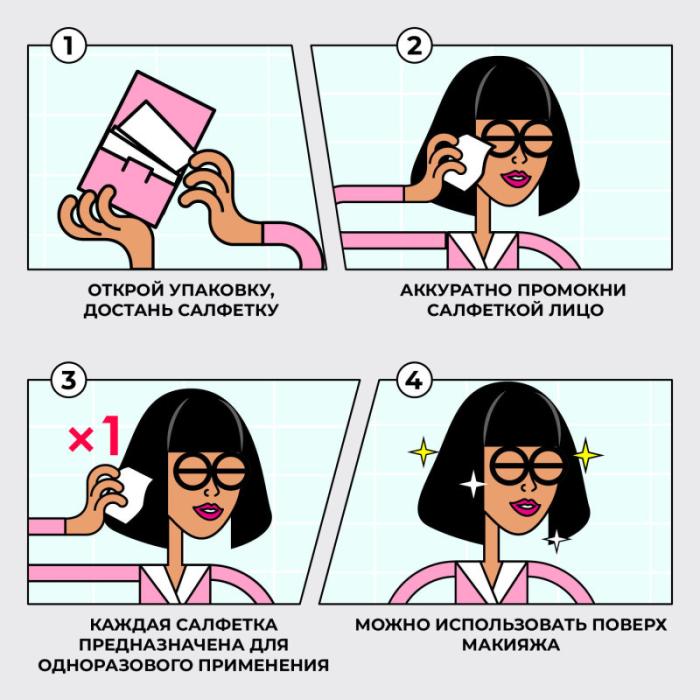 1

ОТКРОЙ УПАКОВКУ, ДОСТАНЬ САЛФЕТКУ

2

АККУРАТНО ПРОМОКНИ САЛФЕТКОЙ ЛИЦО

3

×1

КАЖДАЯ САЛФЕТКА ПРЕДНАЗНАЧЕНА ДЛЯ ОДНОРАЗОВОГО ПРИМЕНЕНИЯ

4

МОЖНО ИСПОЛЬЗОВАТЬ ПОВЕРХ МАКИЯЖА