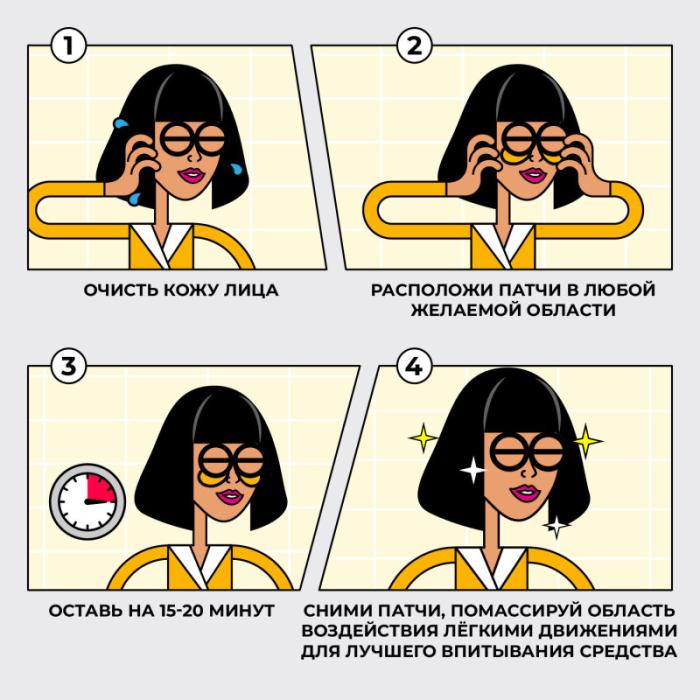 1

ОЧИСТЬ КОЖУ ЛИЦА

2

РАСПОЛОЖИ ПАТЧИ В ЛЮБОЙ ЖЕЛАЕМОЙ ОБЛАСТИ

3

ОСТАВЬ НА 15-20 МИНУТ

4

СНИМИ ПАТЧИ, ПОМАССИРУЙ ОБЛАСТЬ ВОЗДЕЙСТВИЯ ЛЁГКИМИ ДВИЖЕНИЯМИ ДЛЯ ЛУЧШЕГО ВПИТЫВАНИЯ СРЕДСТВА