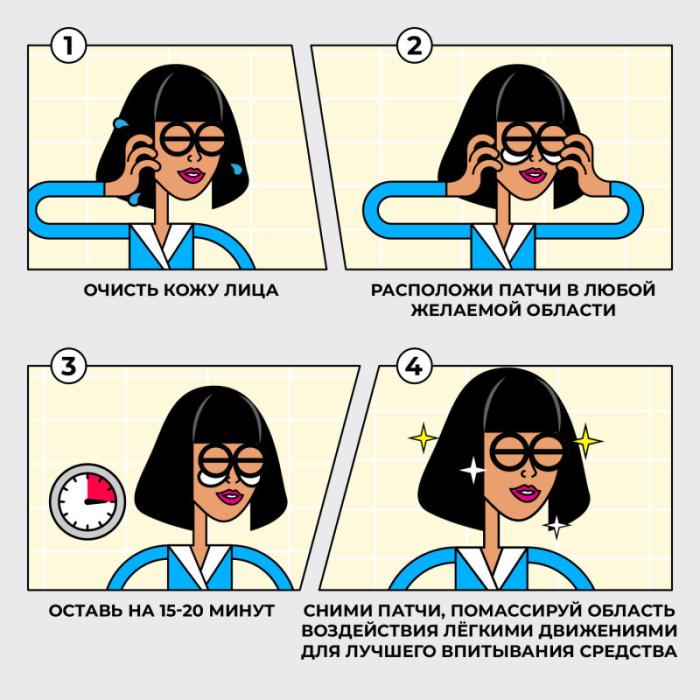 1

ОЧИСТЬ КОЖУ ЛИЦА

2

РАСПОЛОЖИ ПАТЧИ В ЛЮБОЙ ЖЕЛАЕМОЙ ОБЛАСТИ

3

ОСТАВЬ НА 15-20 МИНУТ

4

СНИМИ ПАТЧИ, ПОМАССИРУЙ ОБЛАСТЬ ВОЗДЕЙСТВИЯ ЛЁГКИМИ ДВИЖЕНИЯМИ ДЛЯ ЛУЧШЕГО ВПИТЫВАНИЯ СРЕДСТВА