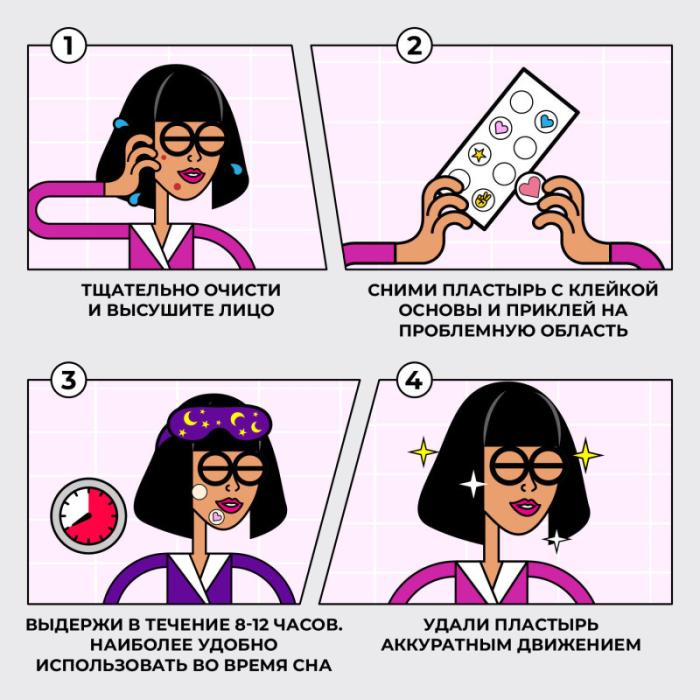 1

ТЩАТЕЛЬНО ОЧИСТИ И ВЫСУШИТЕ ЛИЦО

2

СНИМИ ПЛАСТЫРЬ С КЛЕЙКОЙ ОСНОВЫ И ПРИКЛЕЙ НА ПРОБЛЕМНУЮ ОБЛАСТЬ

3

ВЫДЕРЖИ В ТЕЧЕНИЕ 8-12 ЧАСОВ. НАИБОЛЕЕ УДОБНО ИСПОЛЬЗОВАТЬ ВО ВРЕМЯ СНА

4

УДАЛИ ПЛАСТЫРЬ АККУРАТНЫМ ДВИЖЕНИЕМ